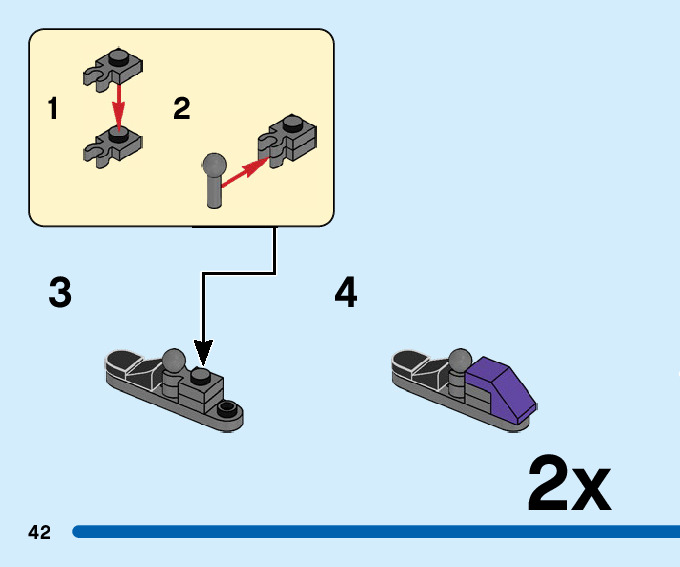 1

2

3

4

2x

42