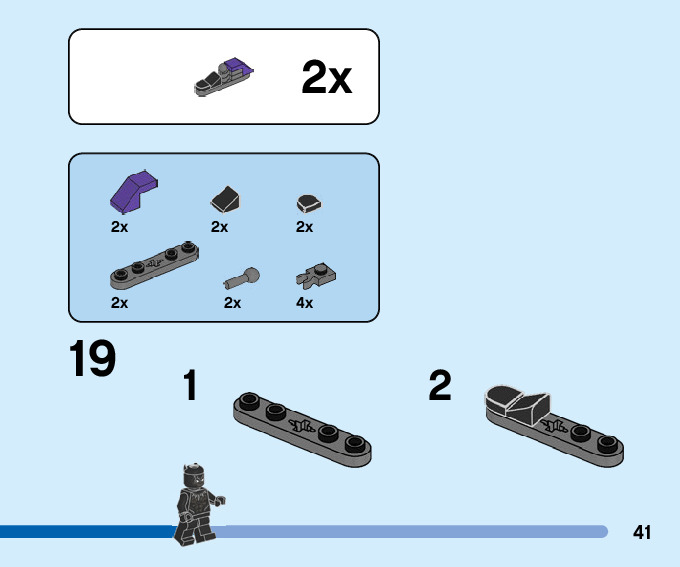 2x

2x
2x
2x
2x
2x
4x

19

1

2

41