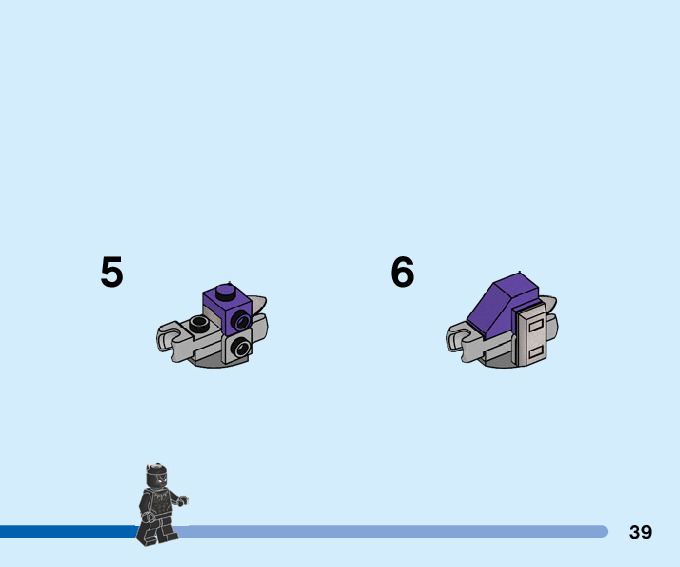 5

6

39