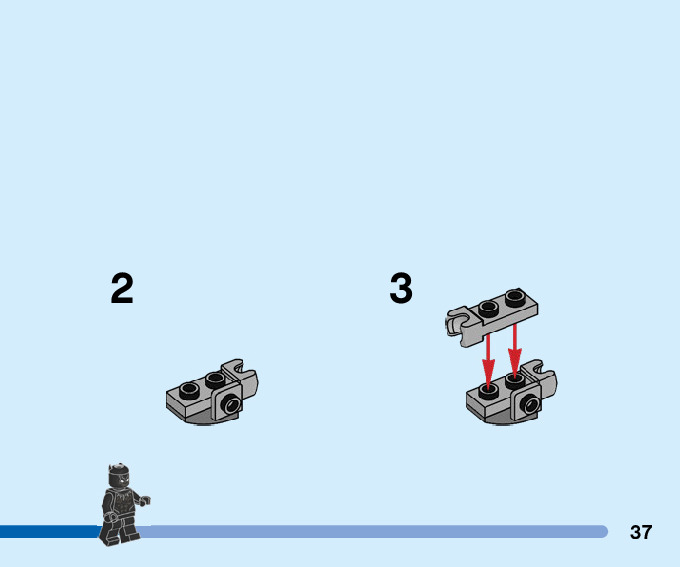 2

3

37