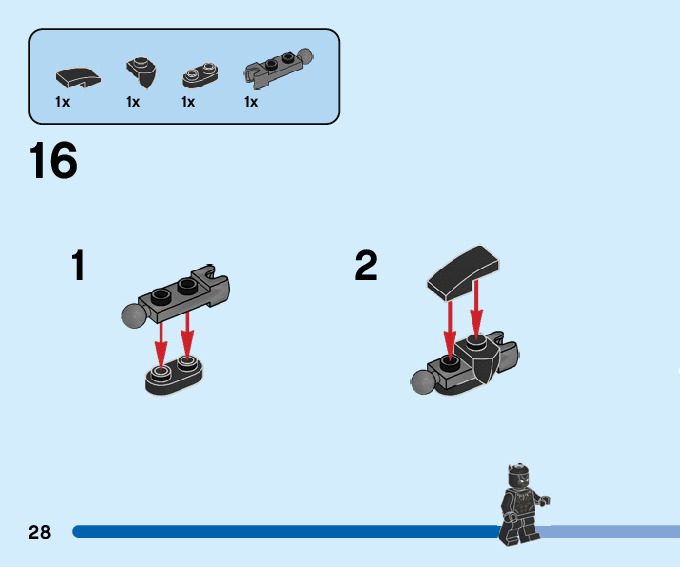 1x 1x 1x 1x

16

1

2

28