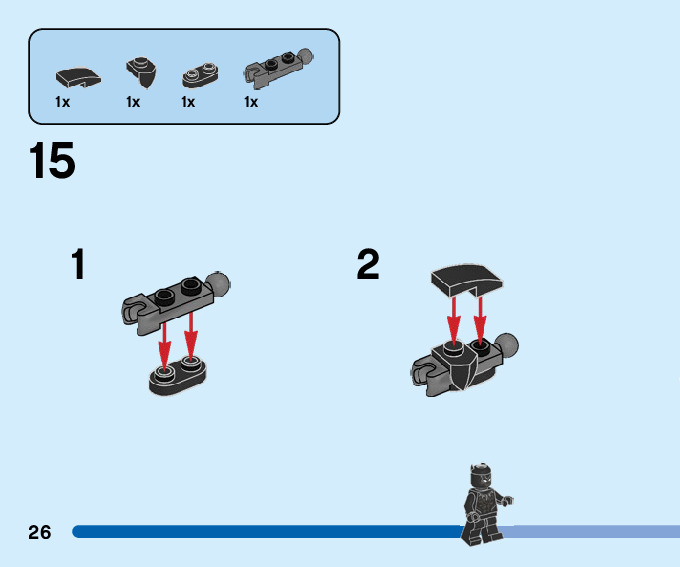 1x 1x 1x 1x

15

1

2

26