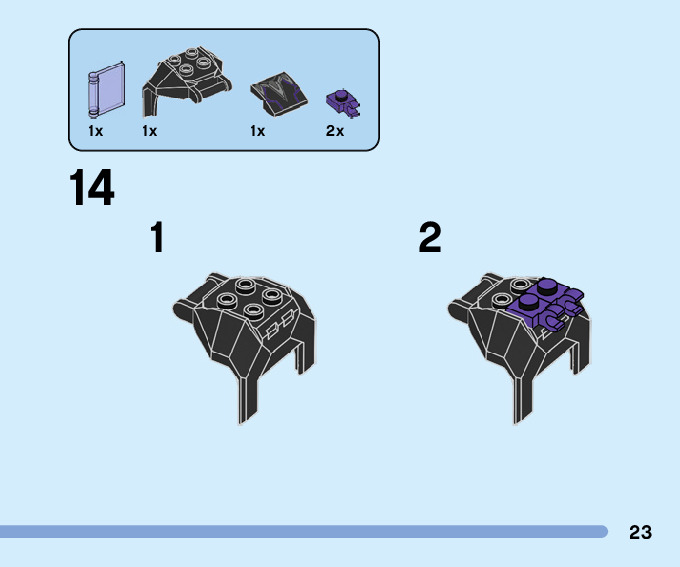 1x 1x 1x 2x

14

1

2

23