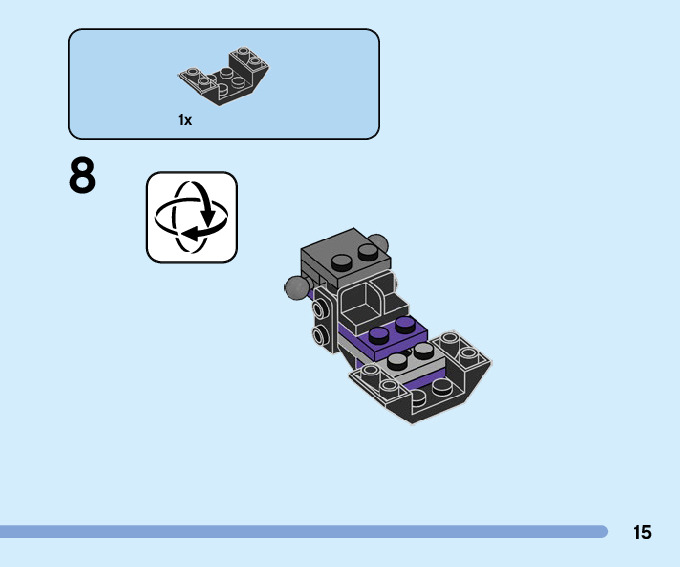 1x

8

15