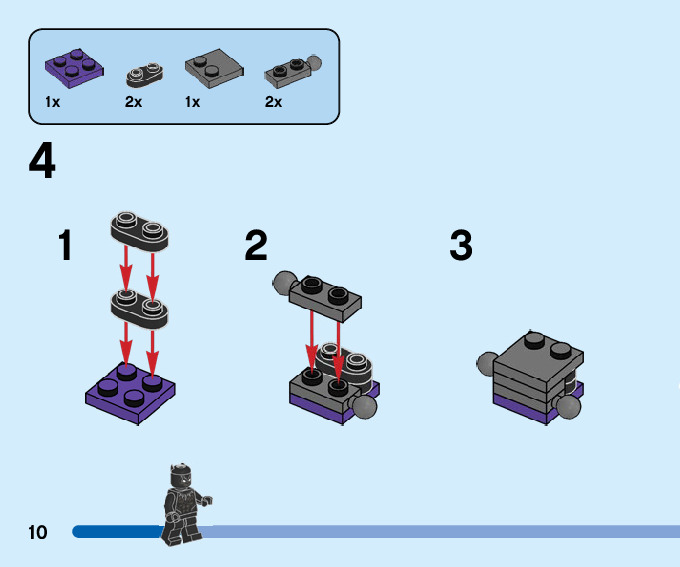 1x 2x 1x 2x

4

1

2

3

10