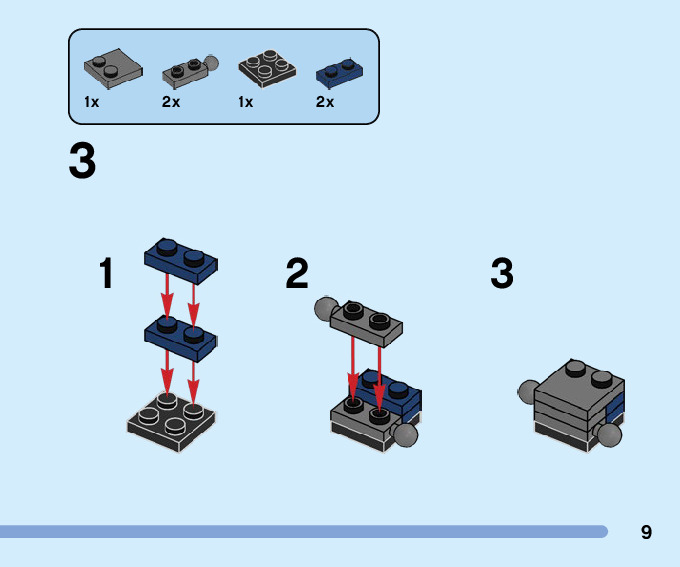 1x 2x 1x 2x

3

1

2

3

9