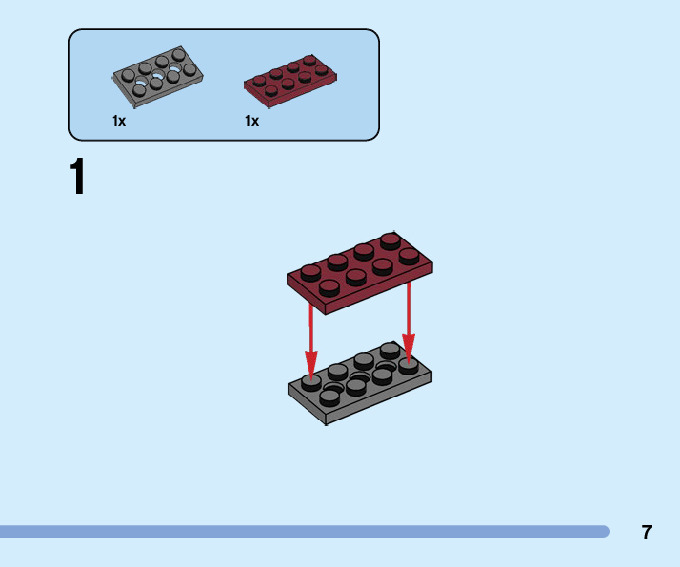 1x

1x

1

7