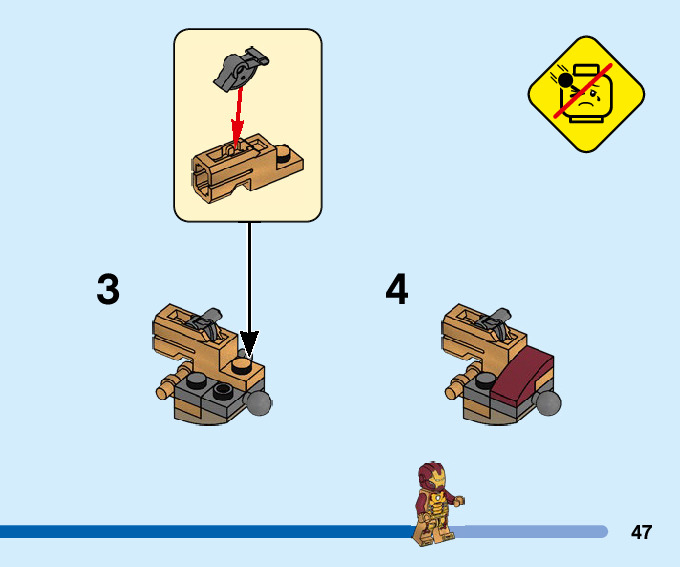 3

4

47