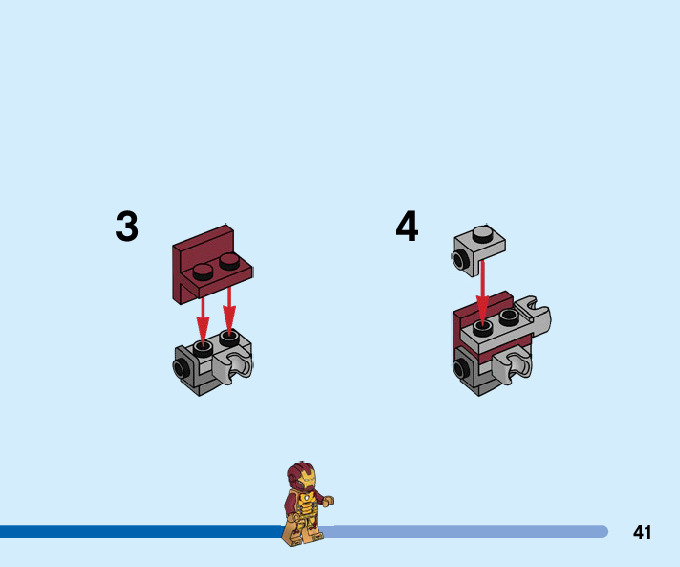 3

4

41