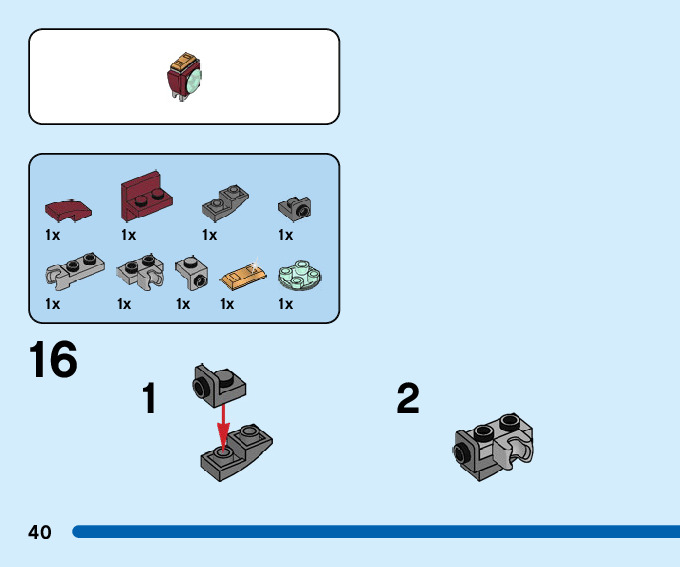 1x 1x 1x 1x

1x 1x 1x 1x 1x

16

1

2

40