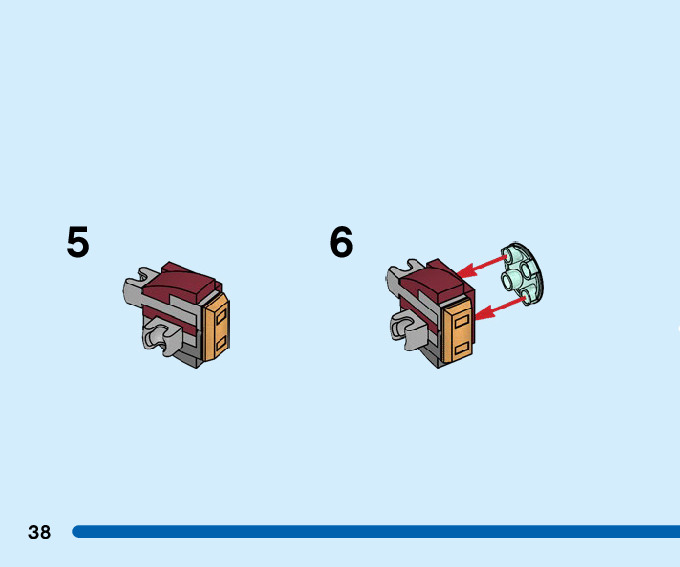 5

6

38