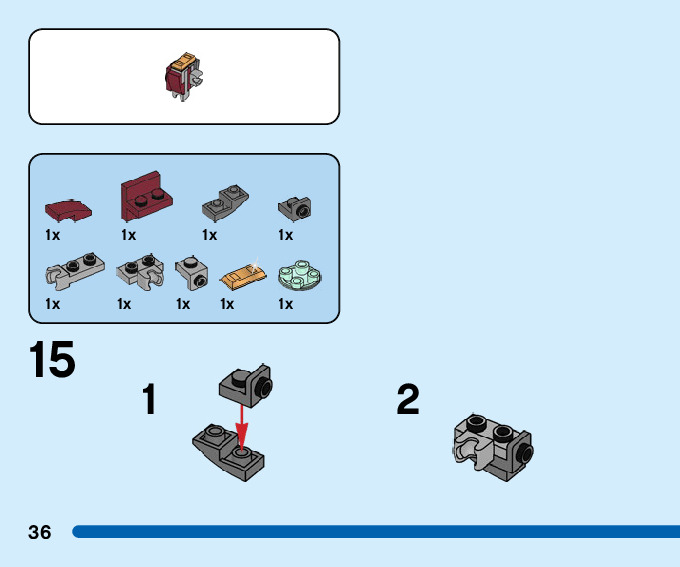 1x 1x 1x 1x

1x 1x 1x 1x 1x

15

1

2

36