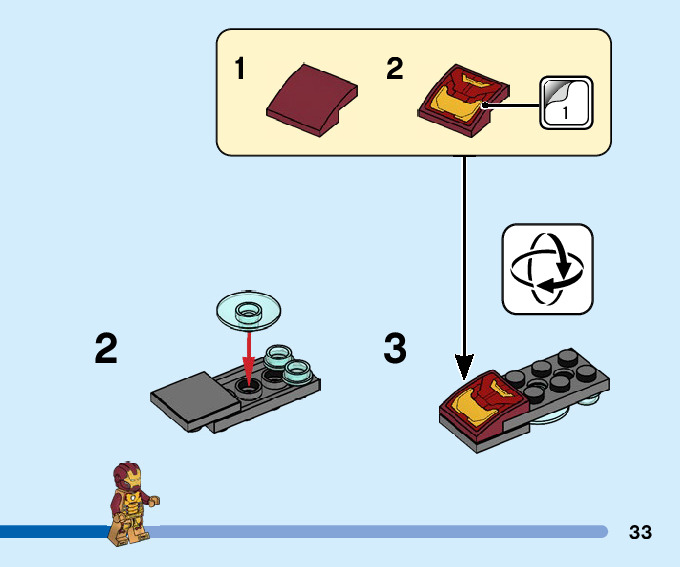 1

2

1

2

3

33