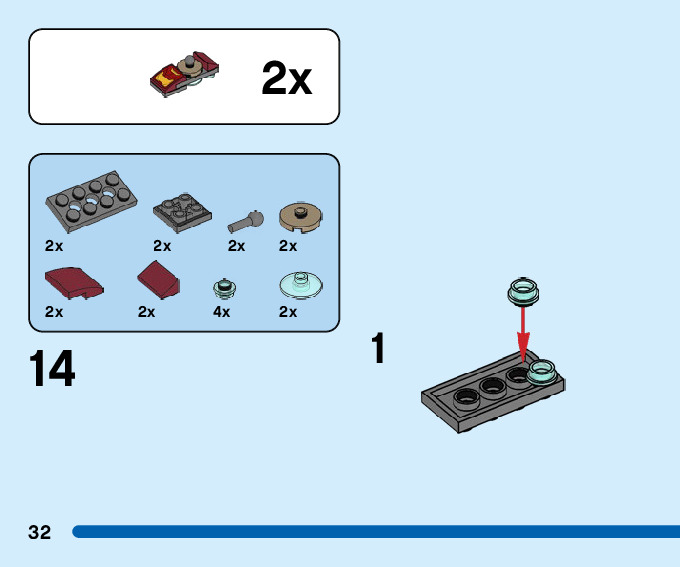 2x

2x
2x
2x
2x
2x
2x
4x
2x

14

1

32