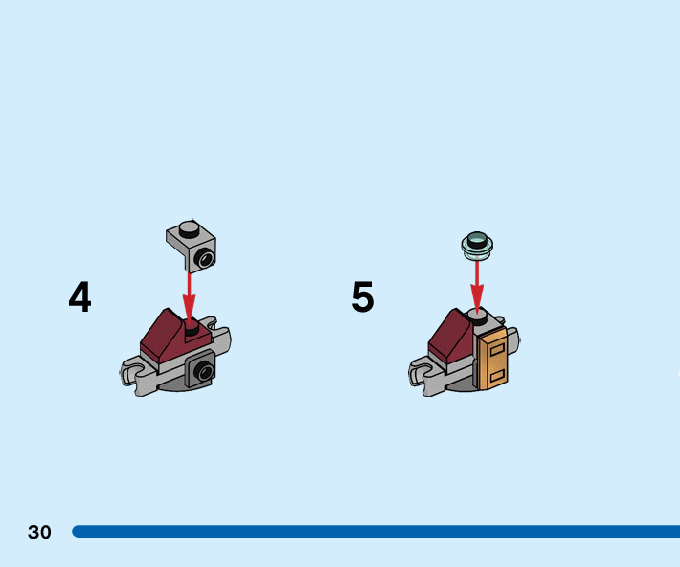 4

5

30