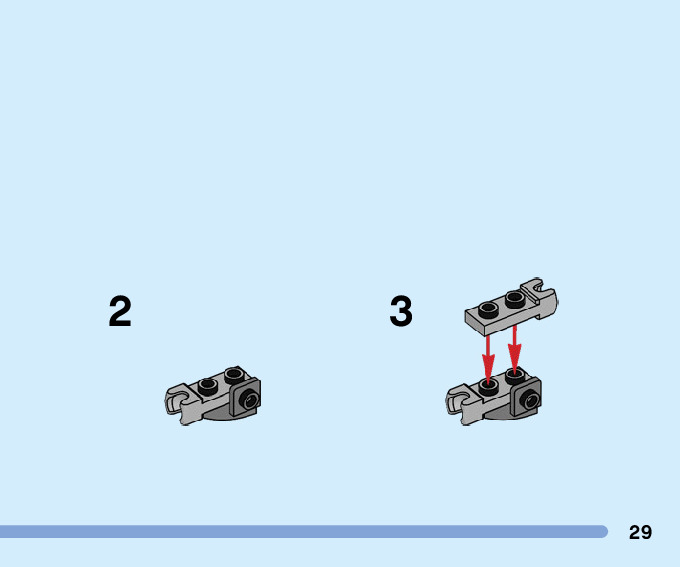 2

3

29