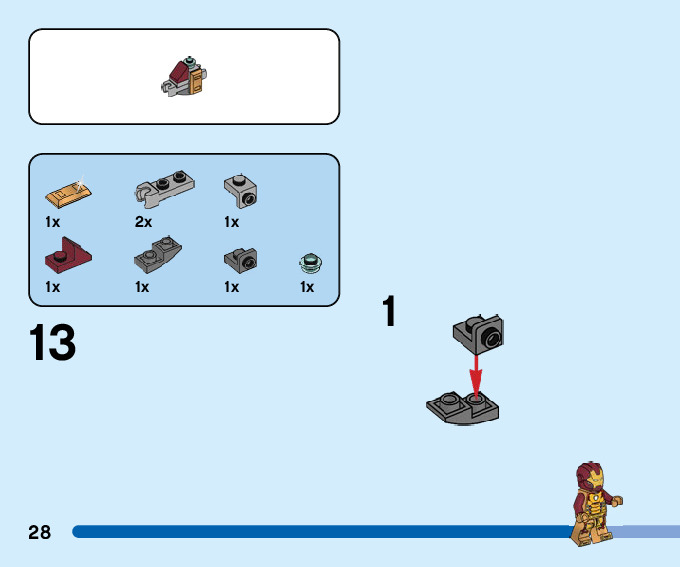 1x
2x
1x
1x
1x
1x
1x

13

1

28