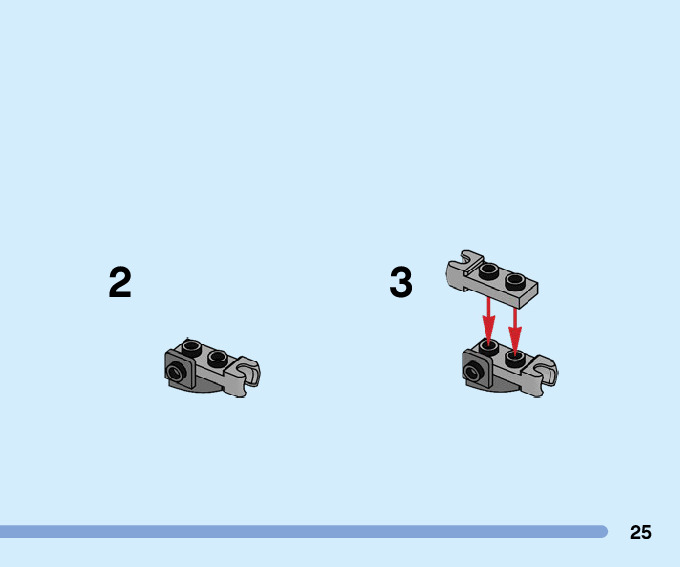 2

3

25