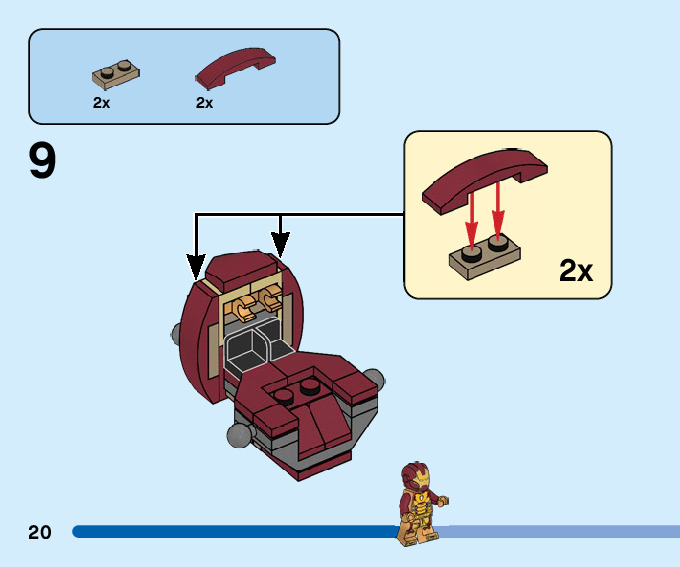 2x
2x

9

2x

20