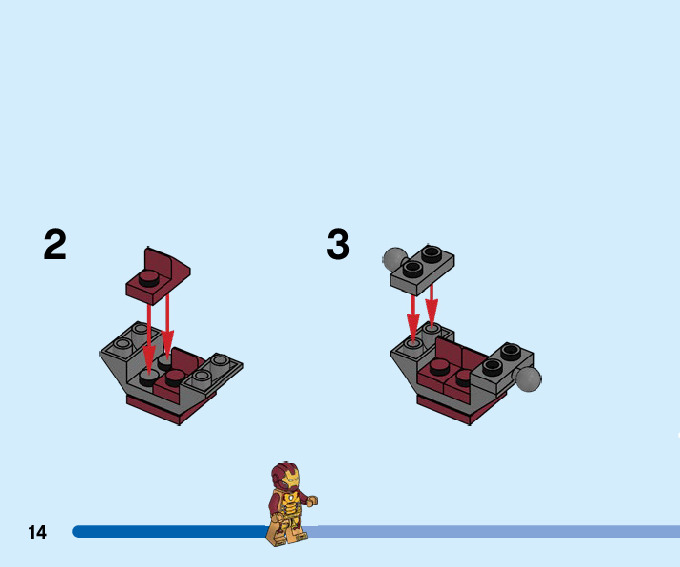 2

3

14