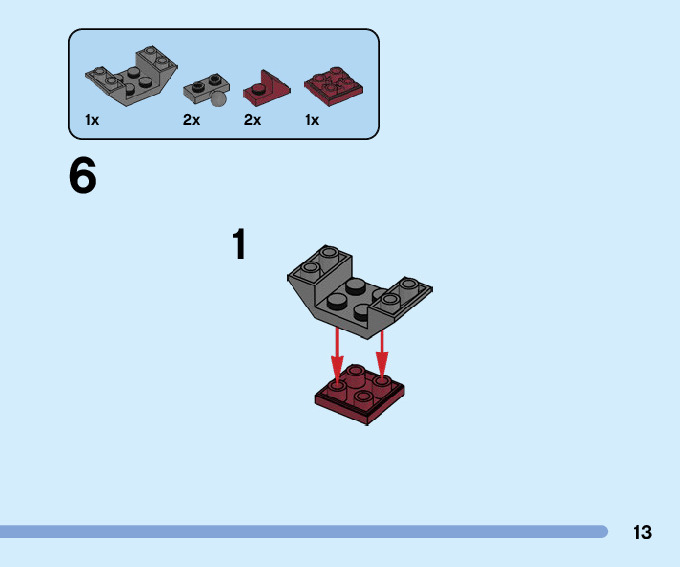 1x 2x 2x 1x

6

1

13