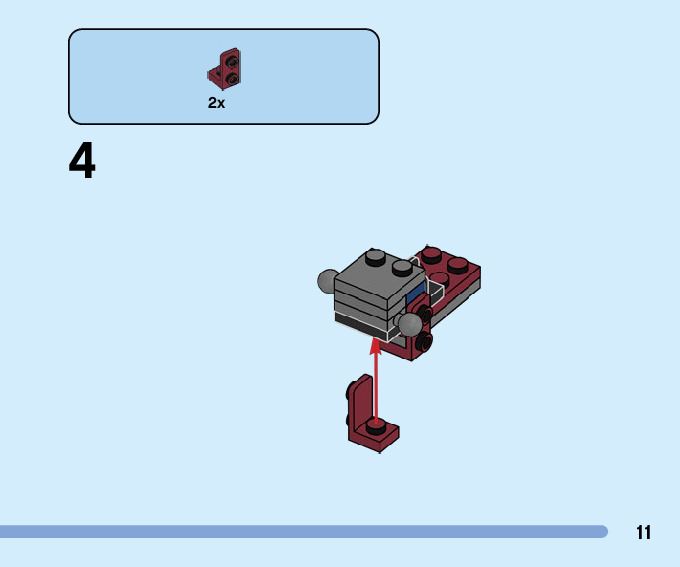 2x

4

11