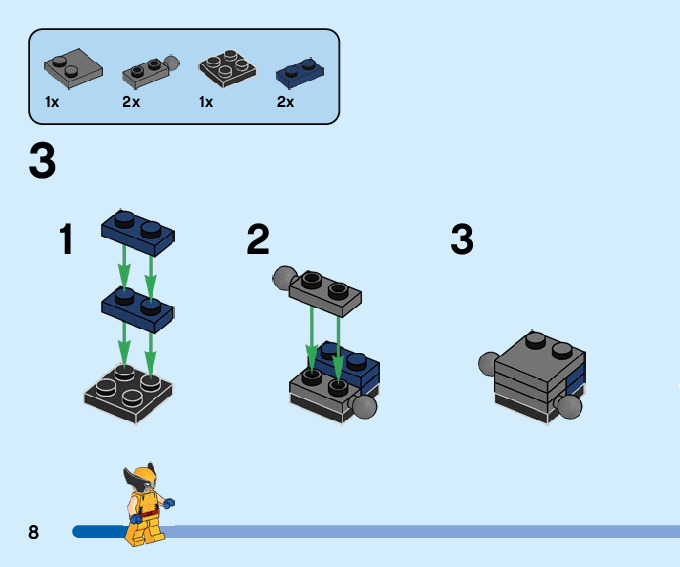 1x 2x 1x 2x

3

1

2

3

8