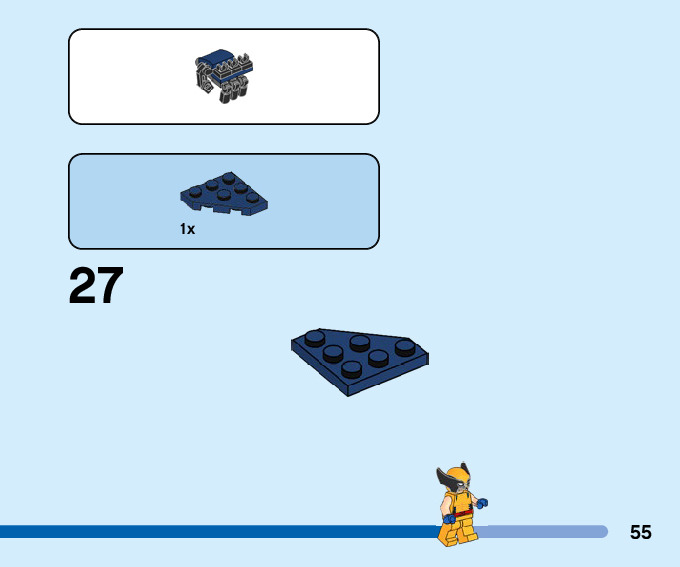 1x

27

55