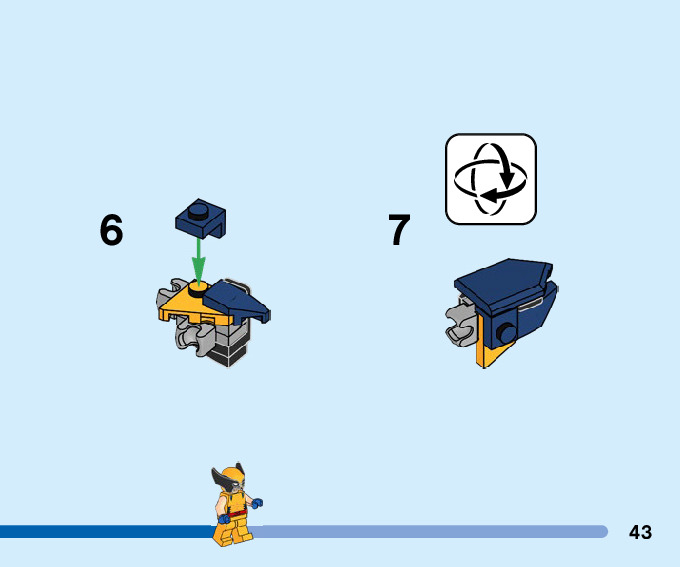 6

7

43