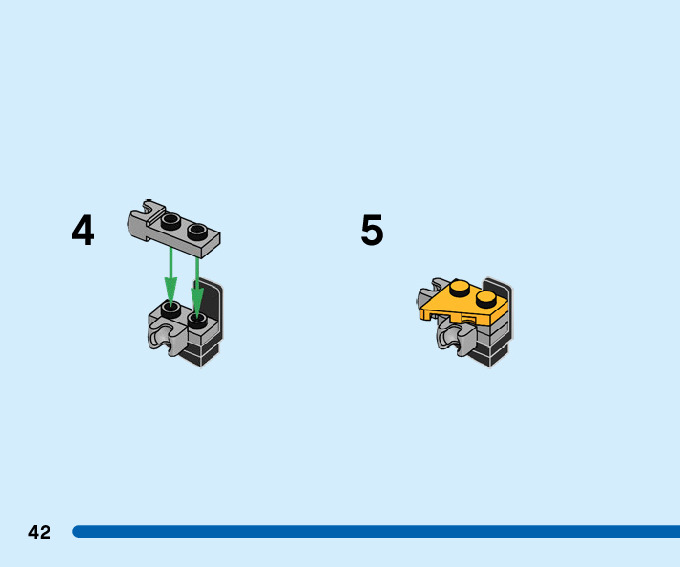 4

5

42