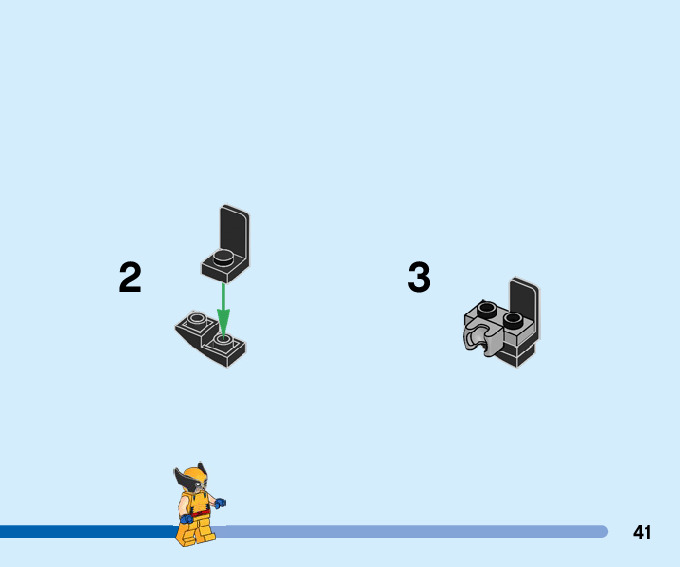 2

3

41