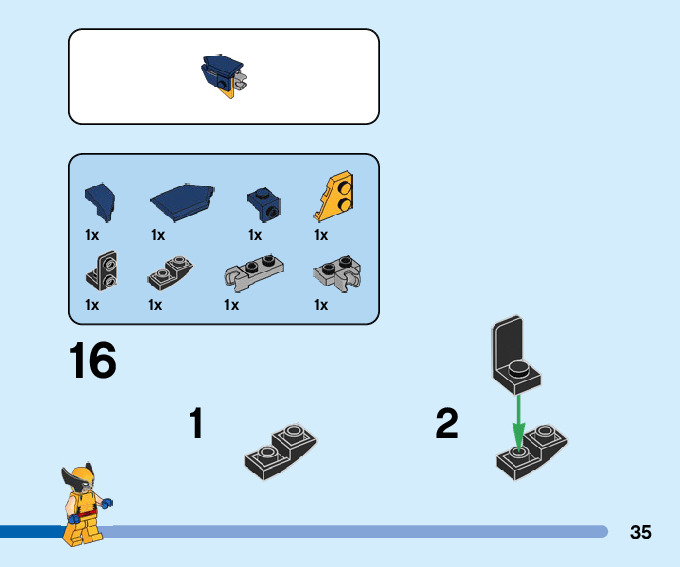 1x 1x 1x 1x

1x 1x 1x 1x

16

1

2

35