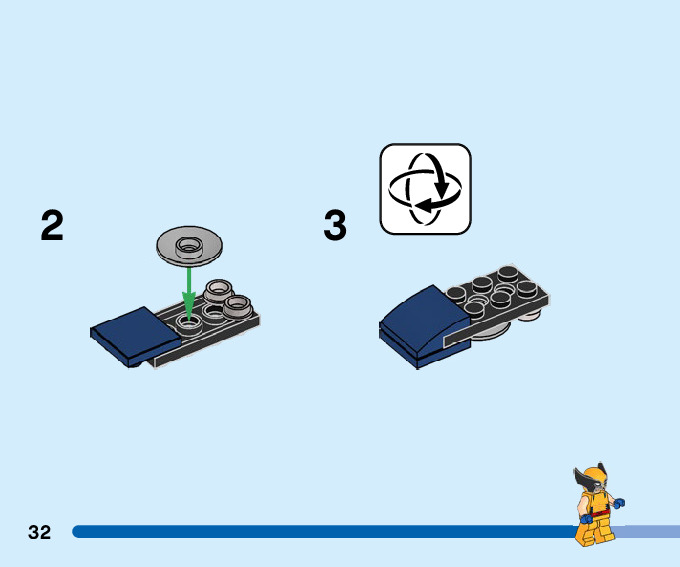 2

3

32