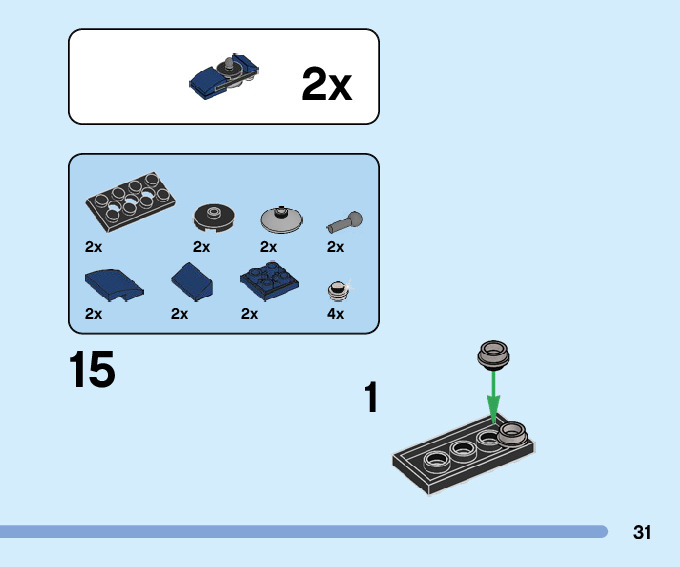 2x

2x 2x 2x 2x
2x 2x 2x 4x

15

1

31