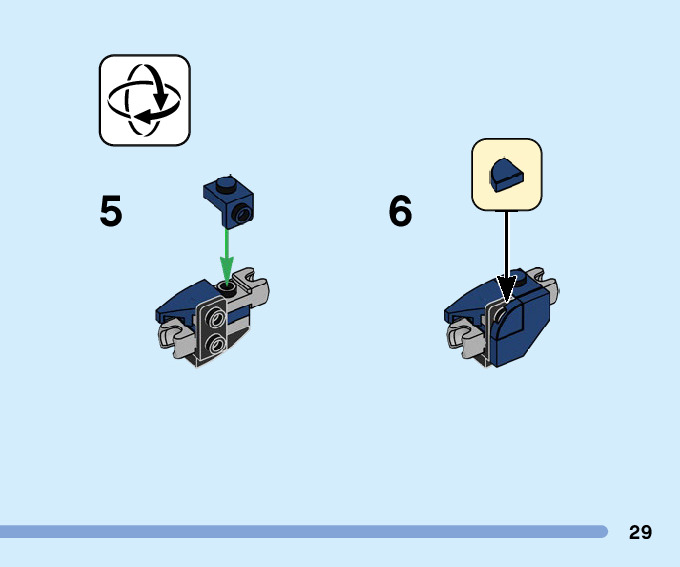 5

6

29