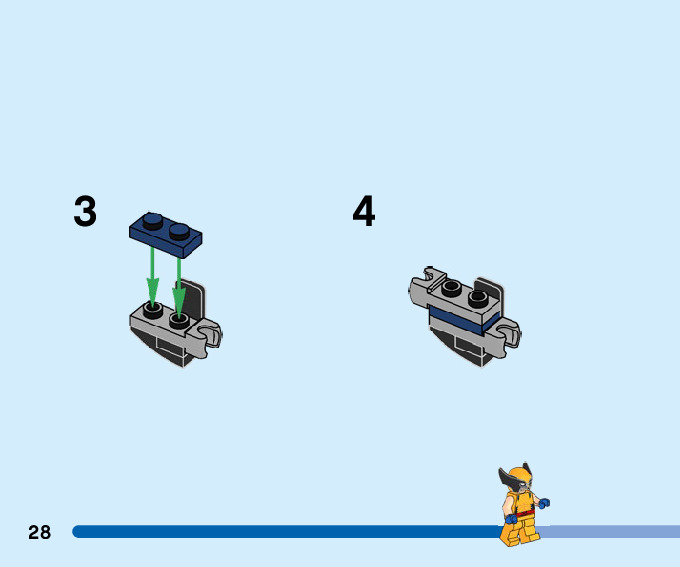 3

4

28