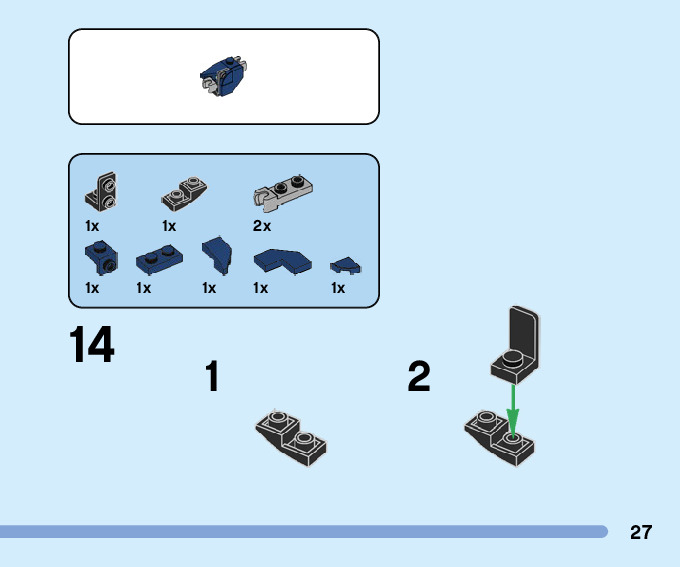 1x
1x
2x
1x
1x
1x
1x
1x

14

1

2

27