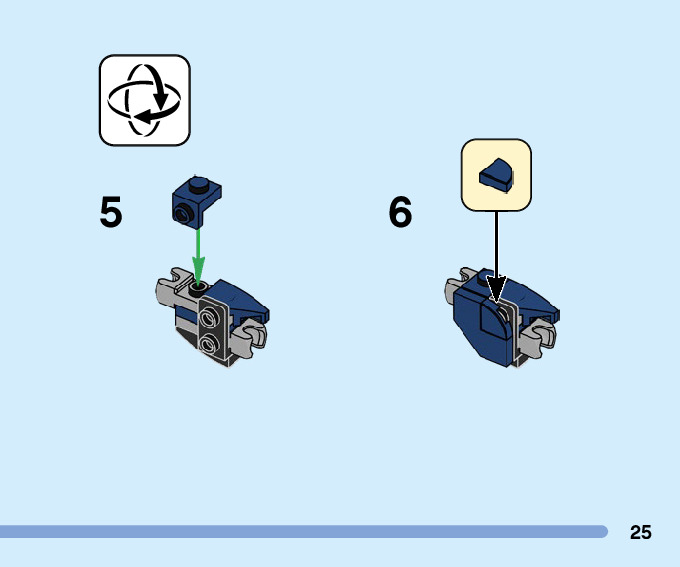 5

6

25