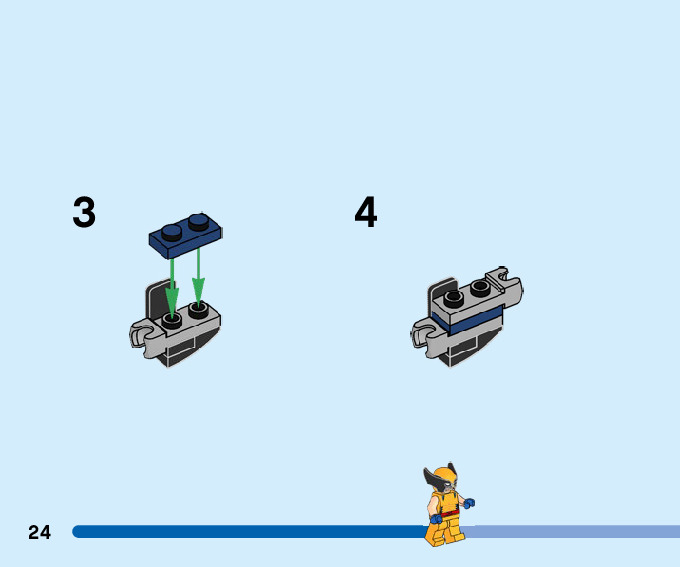 3

4

24