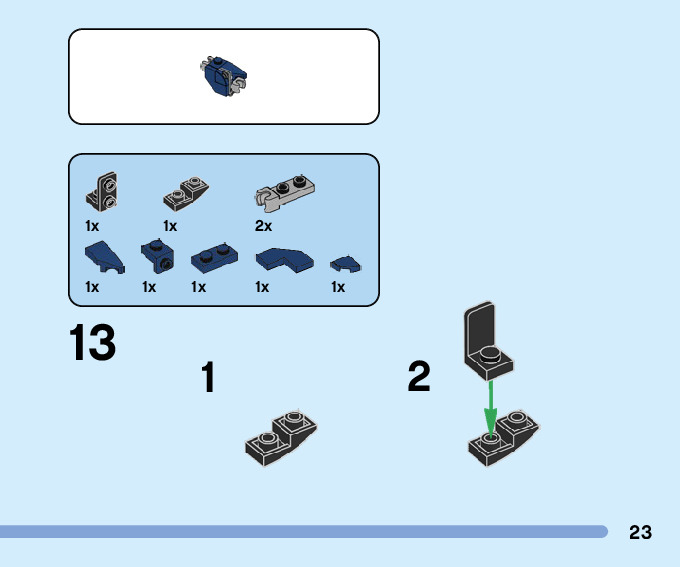 1x
1x
2x
1x
1x
1x
1x
1x

13

1

2

23