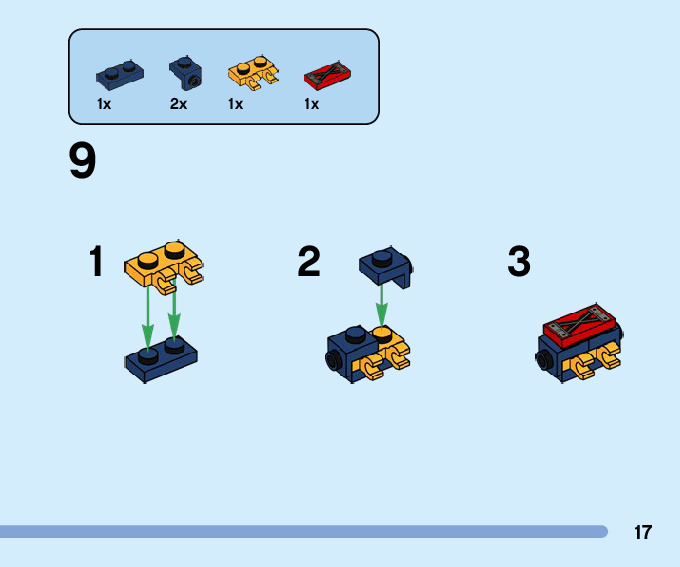 1x
2x
1x
1x

9

1

2

3

17