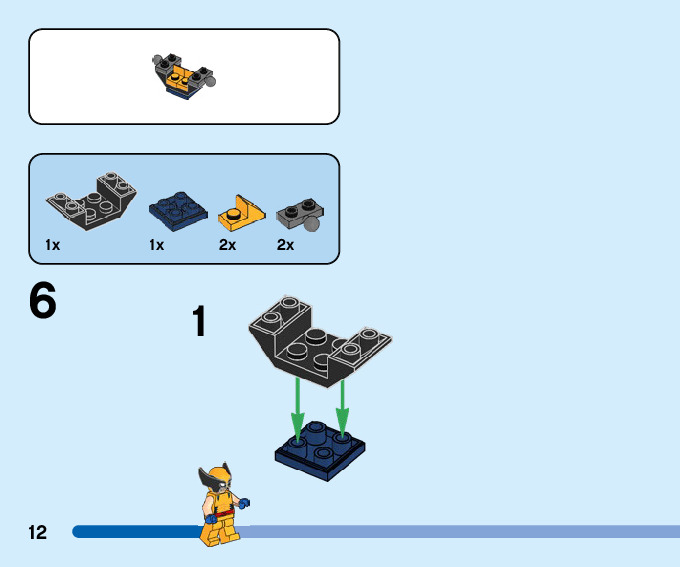 1x
1x
2x
2x

6

1

12