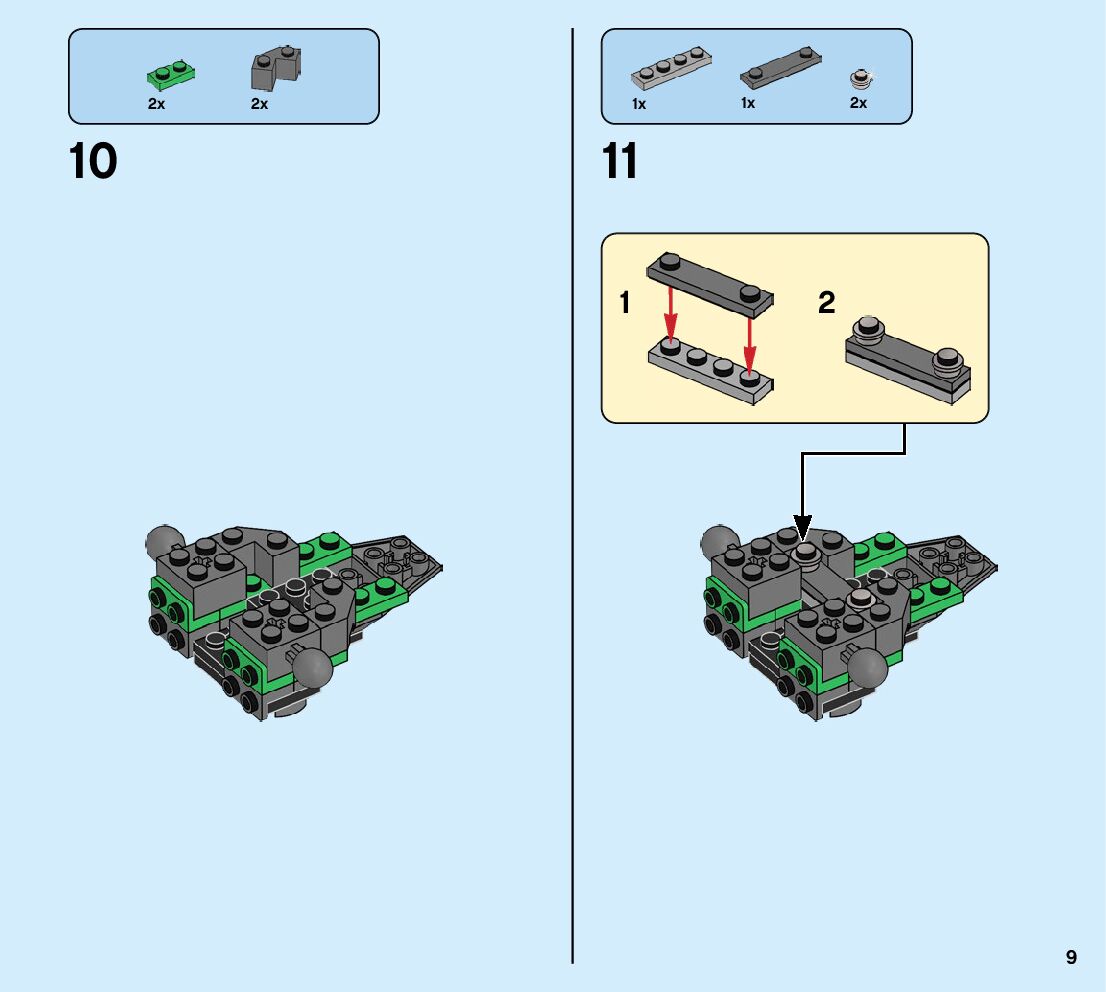 2x 2x

10

1x 1x 2x

11

1

2

9