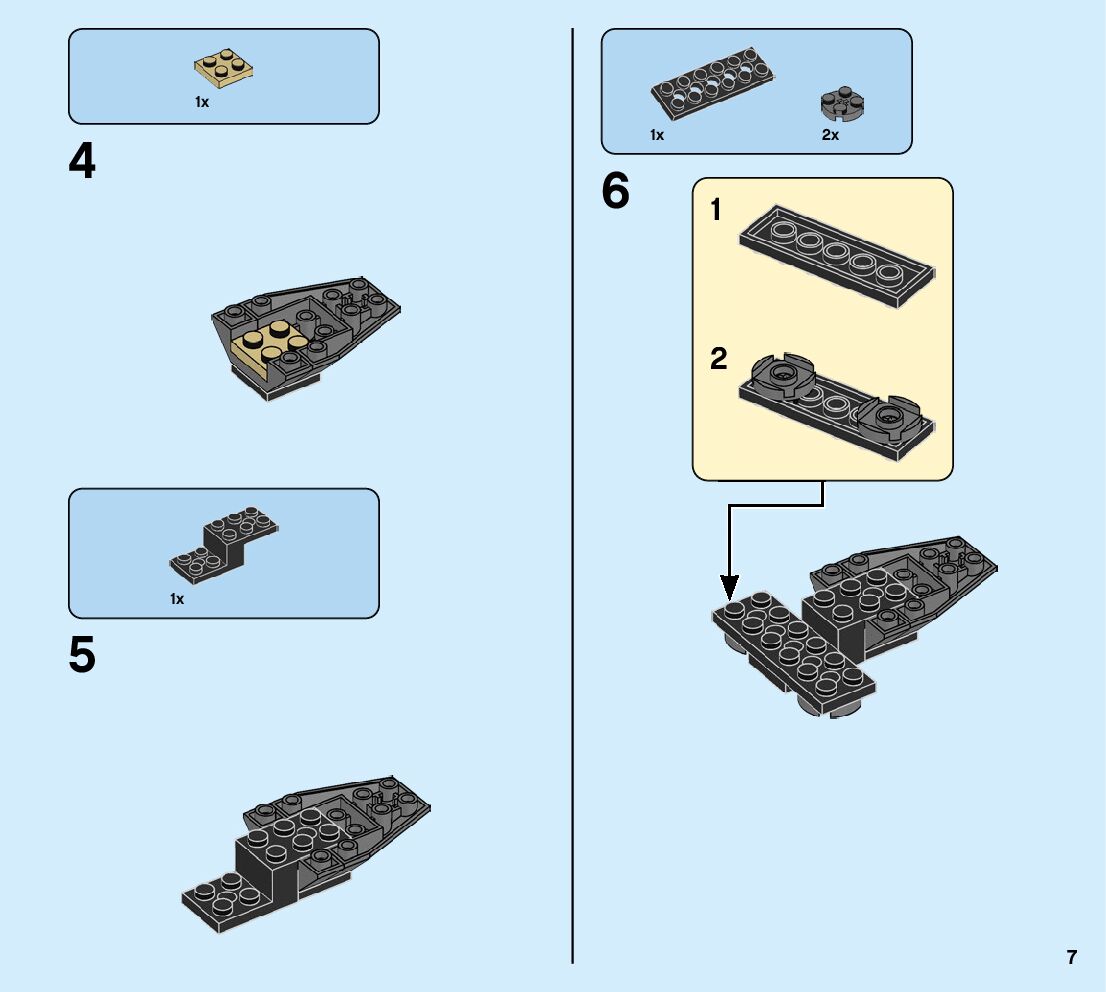 1x

4

1x

5

1x

2x

6

1

2

7