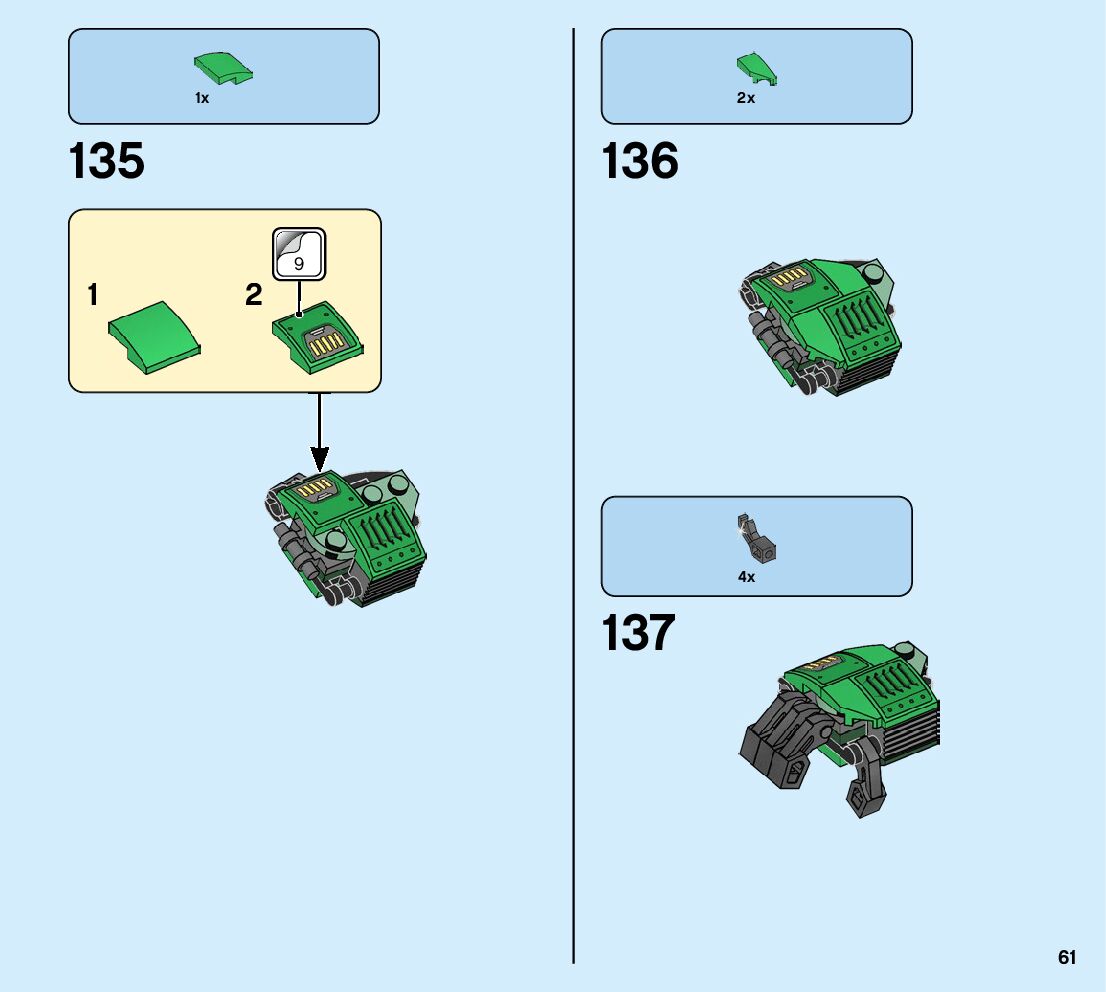 1x

135

1

2

9

2x

136

4x

137

61