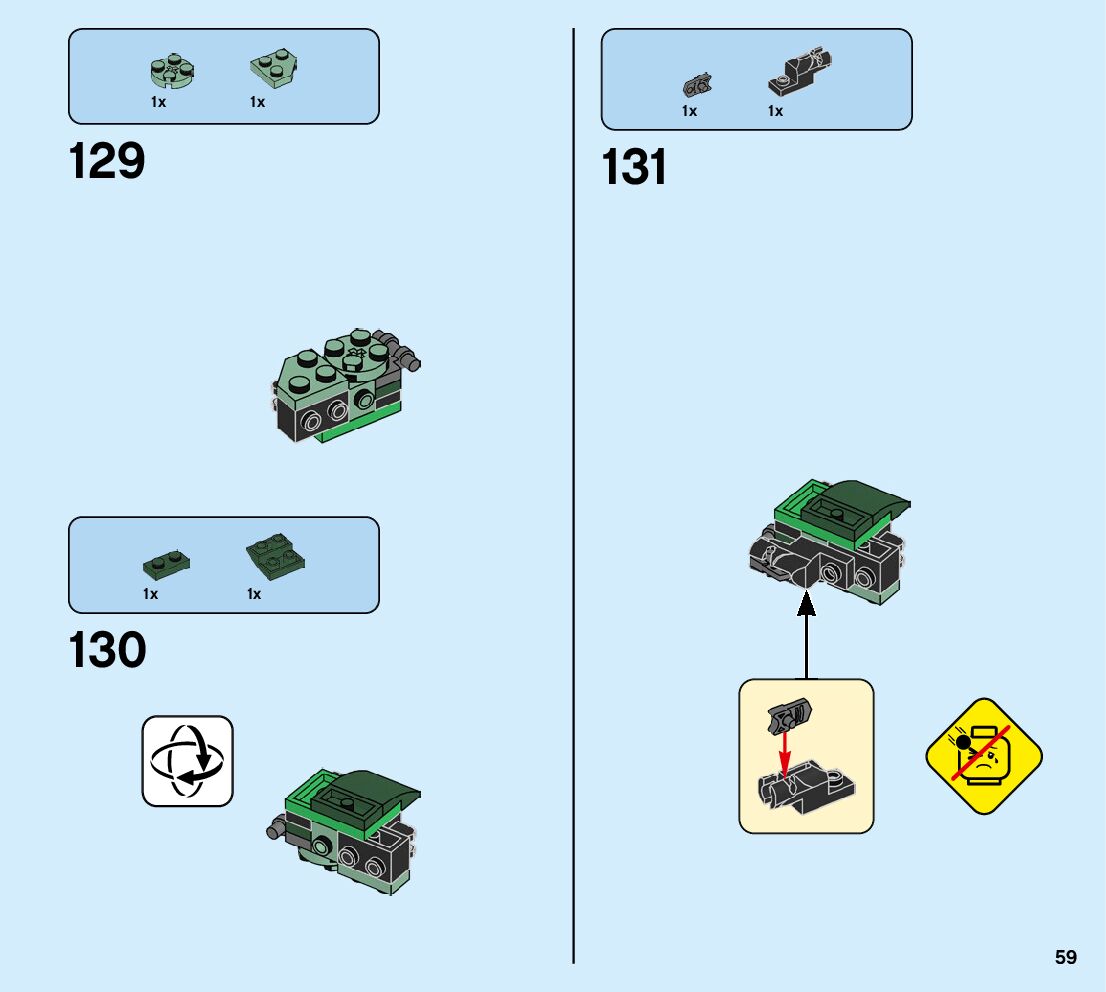 1x 1x

129

1x 1x

130

1x 1x

131

59