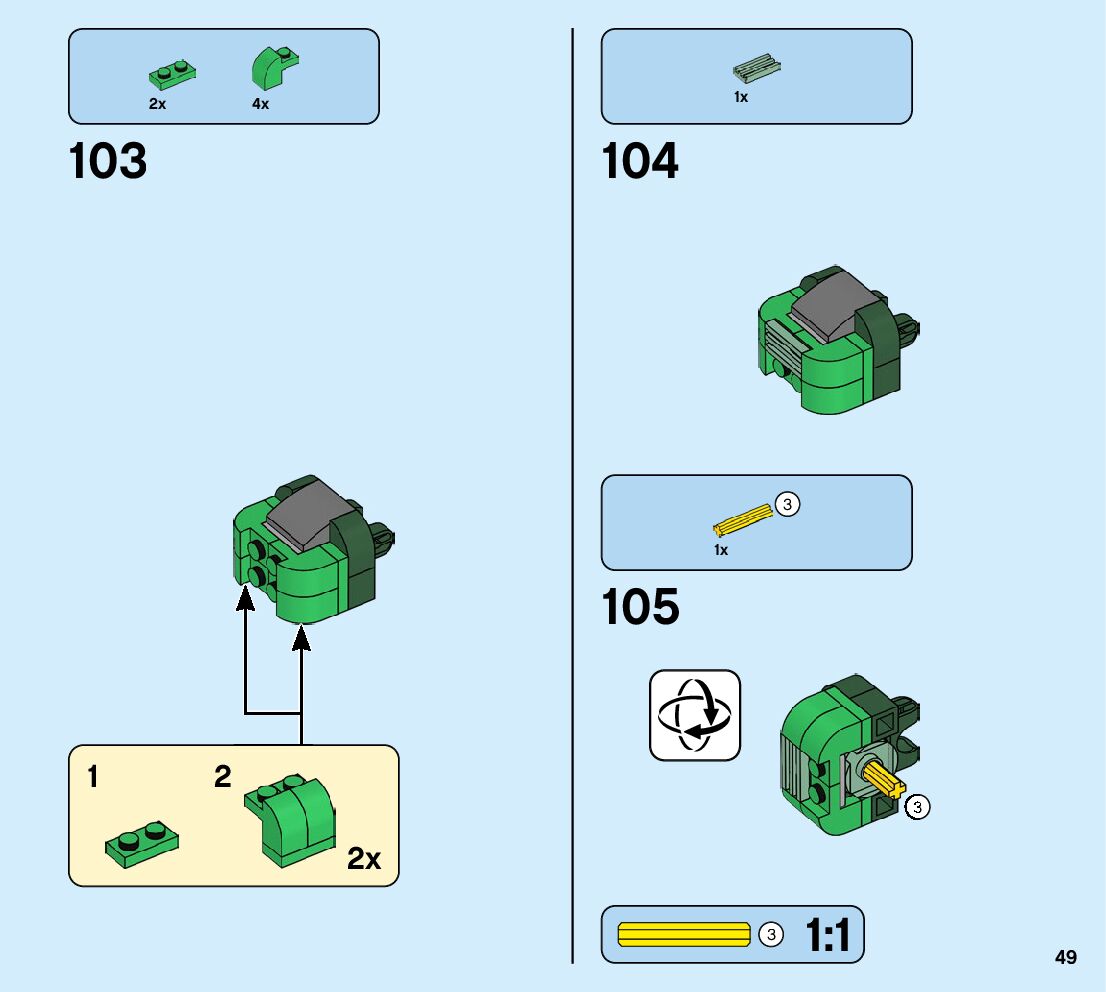 2x 4x

103

1 2

2x

1x

104

3

1x

105

3

3 1:1

49