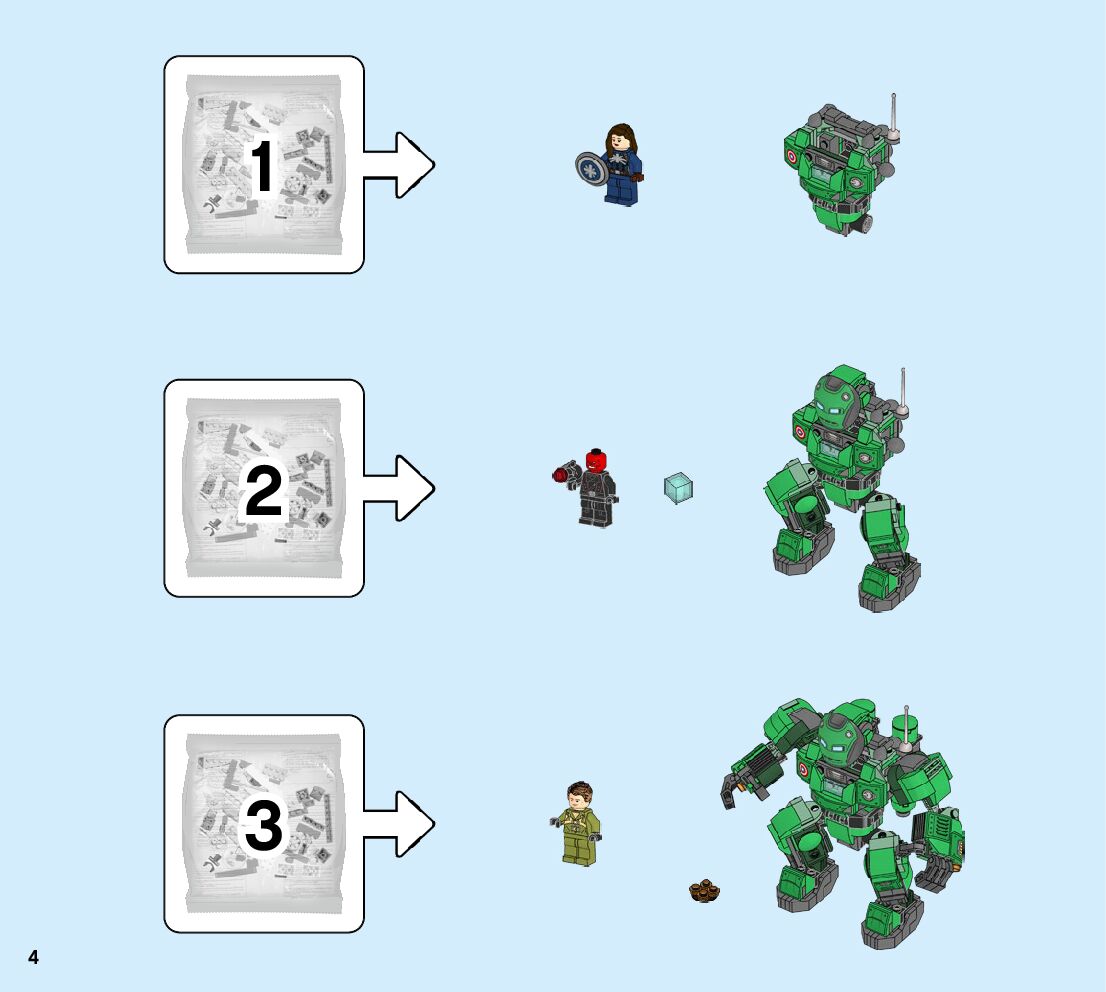 1

2

3

4