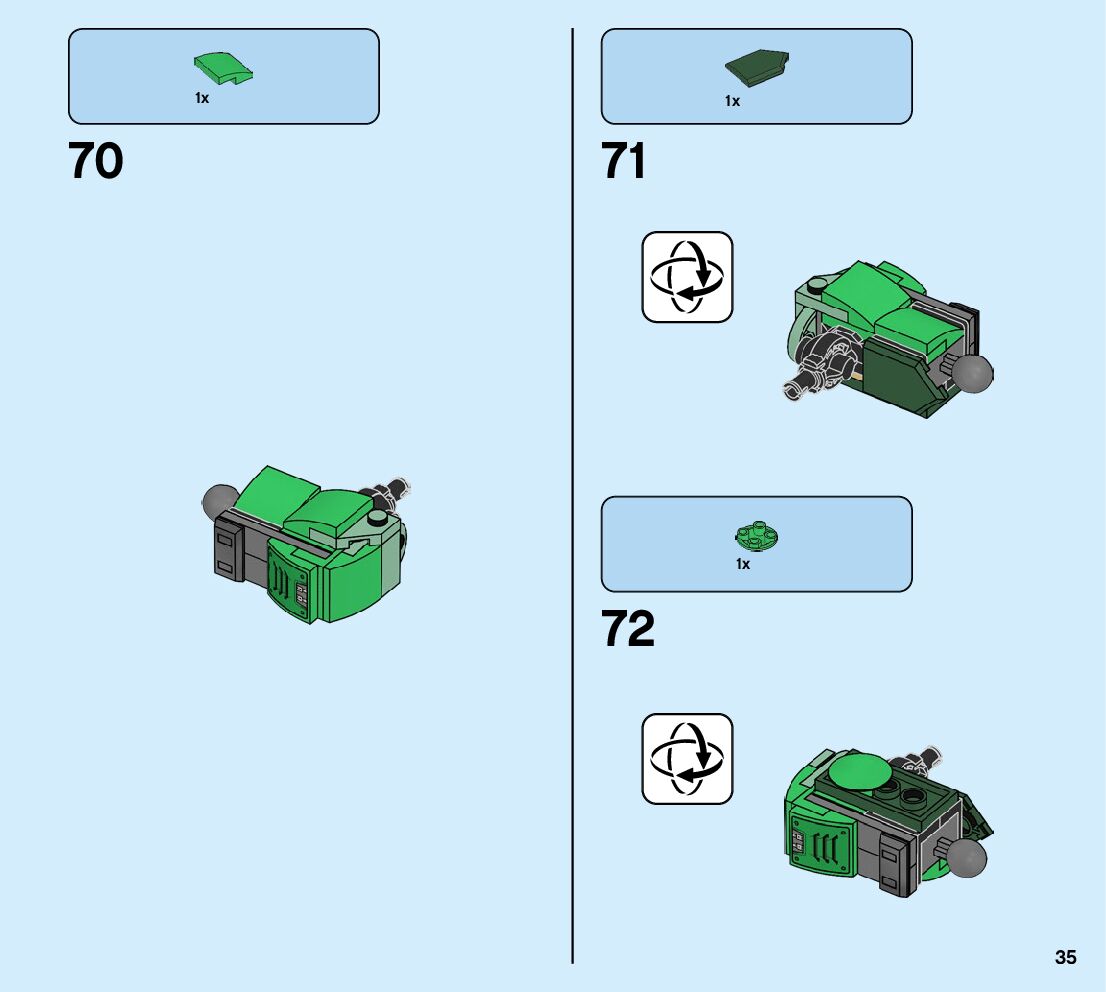 1x

70

1x

71

1x

72

35