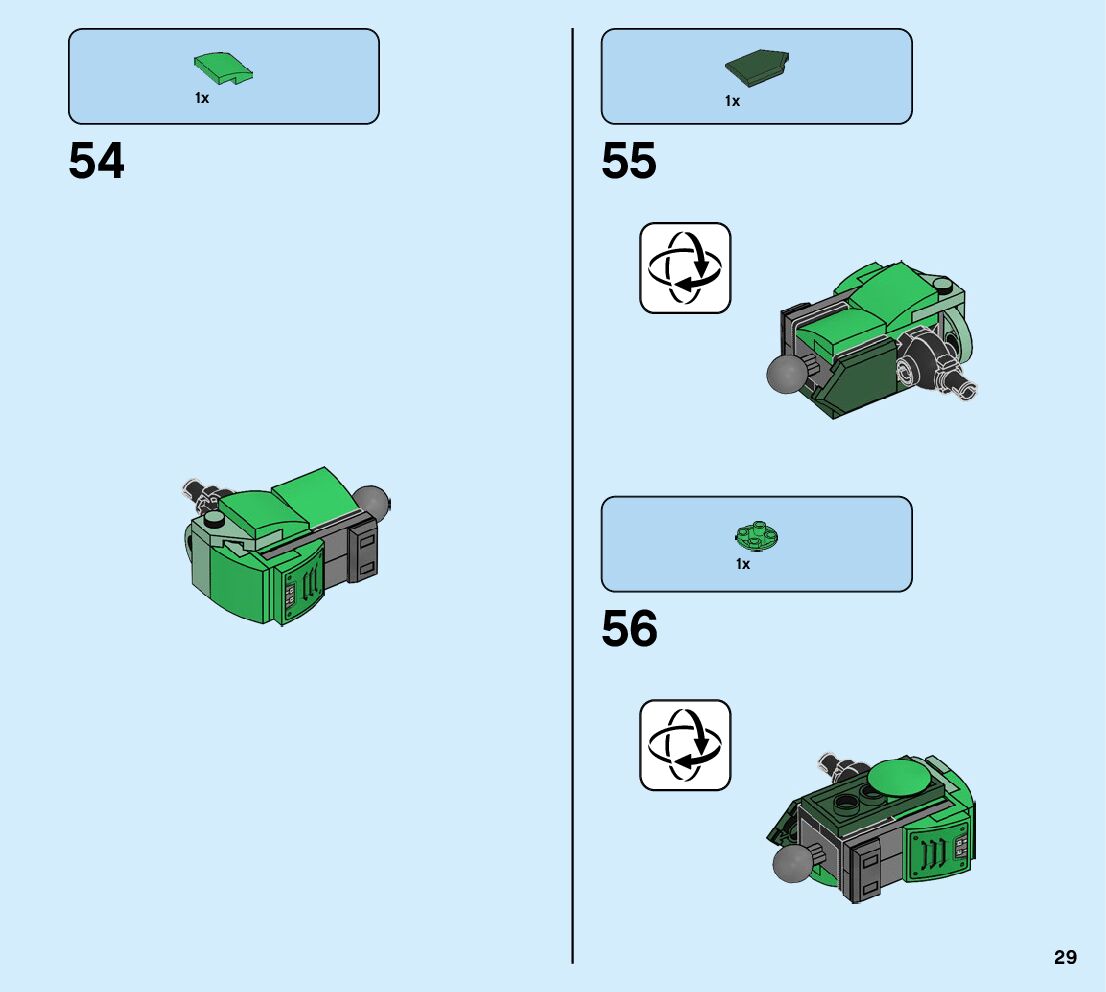 1x

54

1x

55

1x

56

29